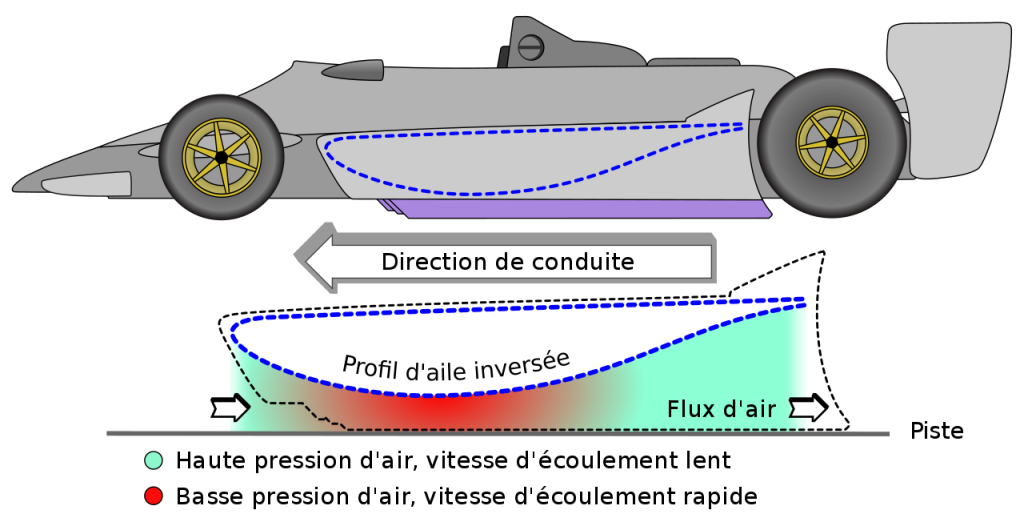 Direction de conduite

Profil d'aile inversée

Flux d'air

Piste

Haute pression d'air, vitesse d'écoulement lent

Basse pression d'air, vitesse d'écoulement rapide